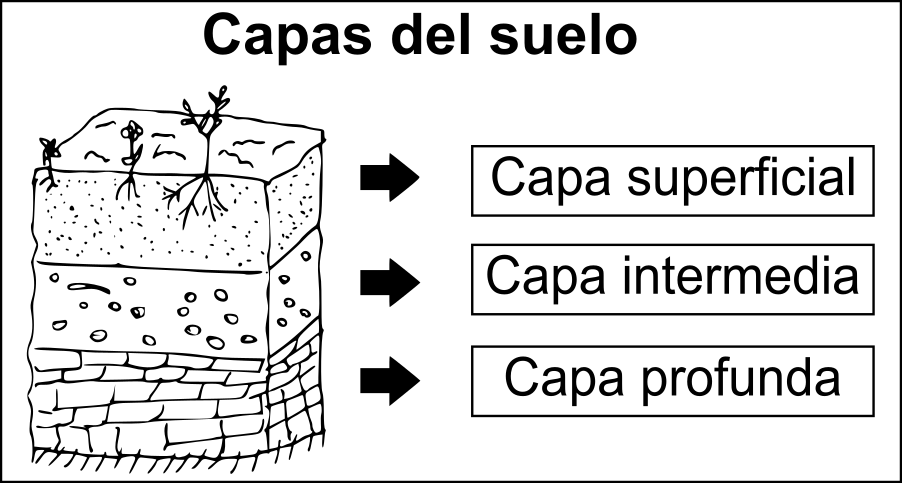 Capas del suelo

Capa superficial

Capa intermedia

Capa profunda